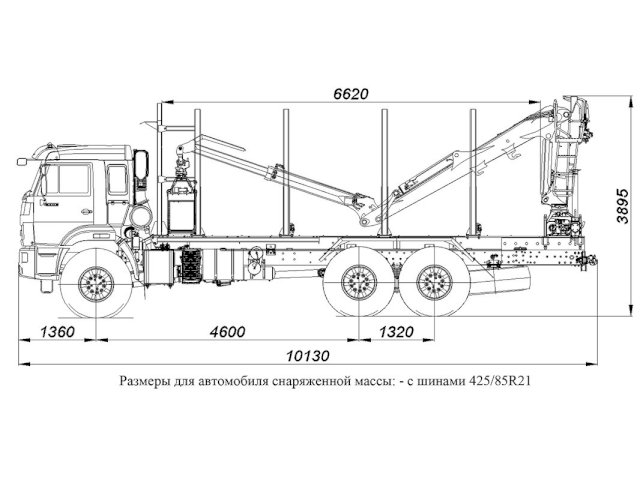 6620

3895

1360

4600

1320

10130

Размеры для автомобиля снаряженной массы: - с шинами 425/85R21